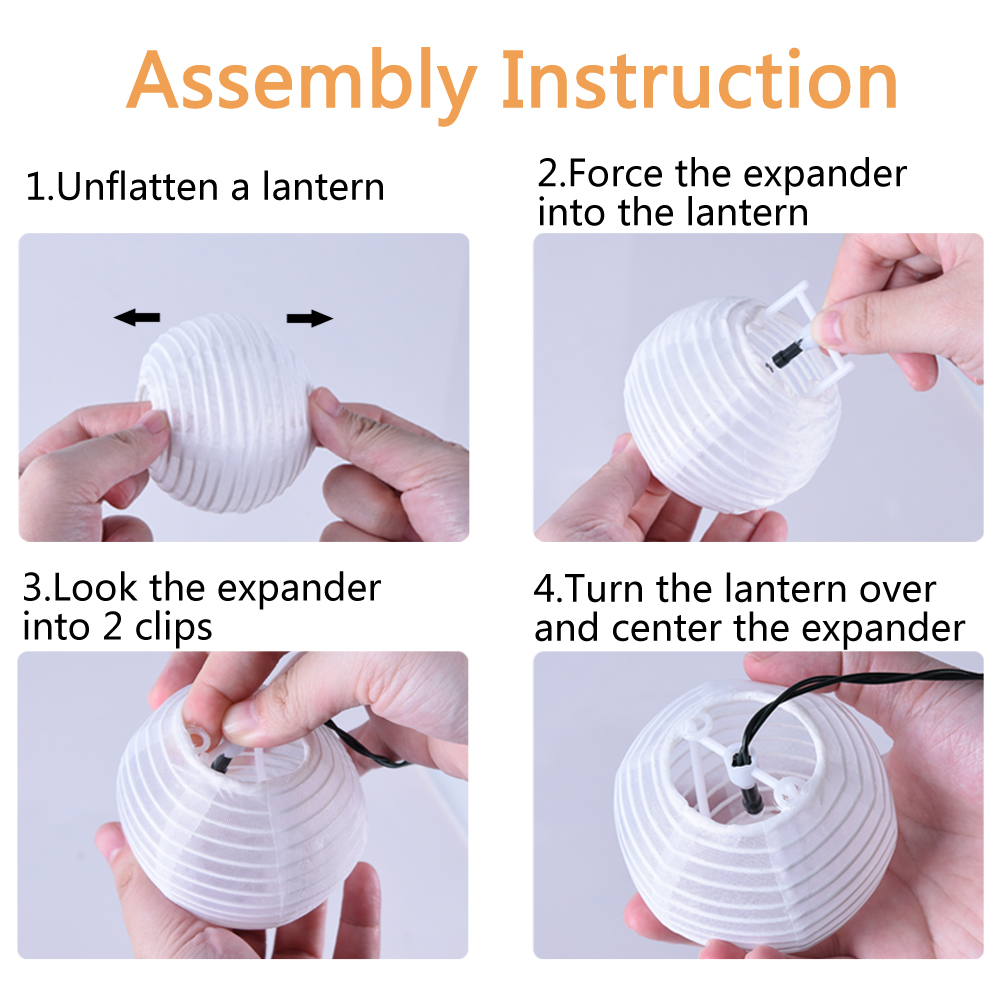 Assembly Instruction

1.Unflatten a lantern

2.Force the expander into the lantern

3.Look the expander into 2 clips

4.Turn the lantern over and center the expander