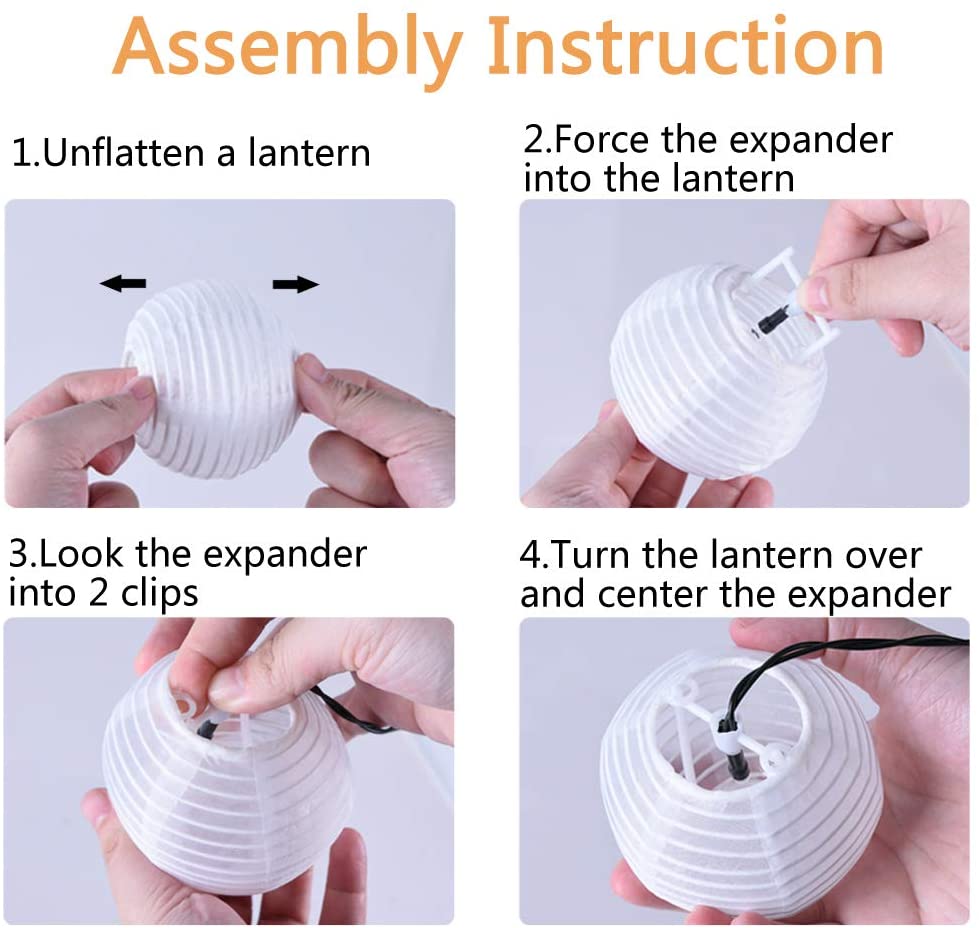 Assembly Instruction

1.Unflatten a lantern

2.Force the expander into the lantern

3.Look the expander into 2 clips

4.Turn the lantern over and center the expander